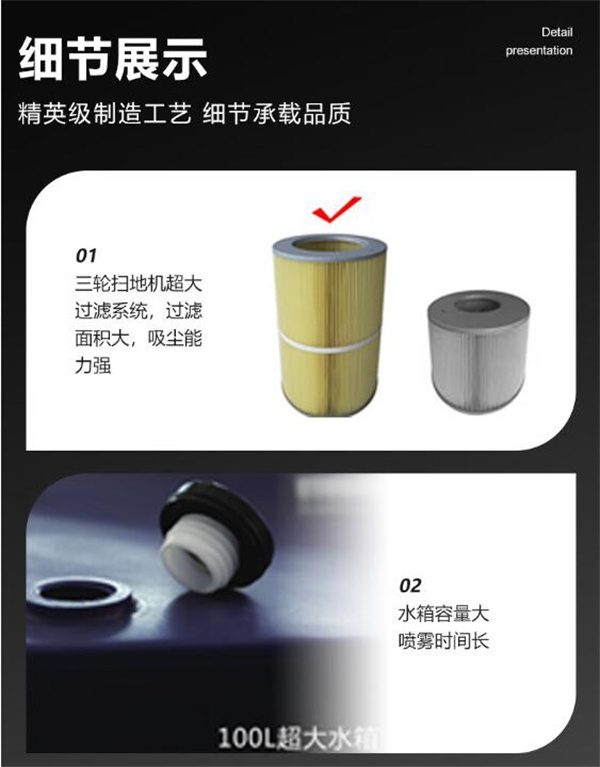 细节展示

Detail presentation

精英级制造工艺 细节承载品质

01
三轮扫地机超大过滤系统，过滤面积大，吸尘能力强

02
水箱容量大
喷雾时间长

100L超大水箱